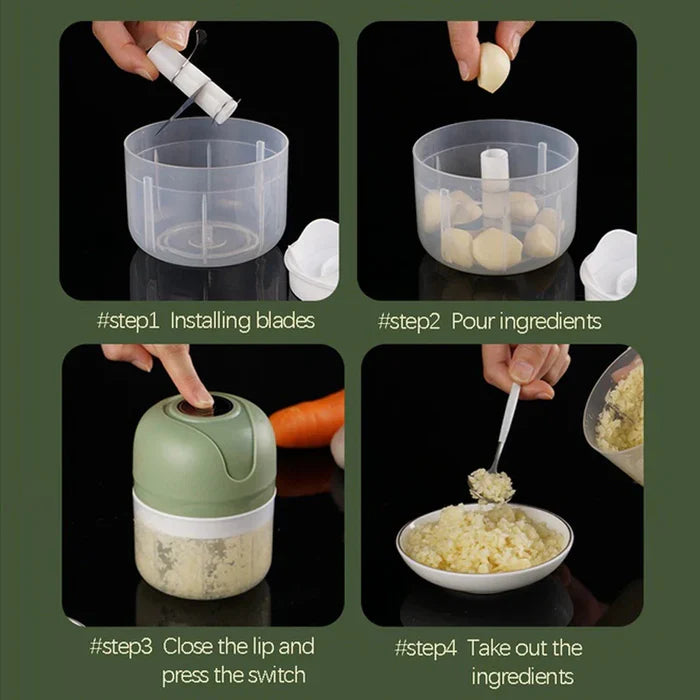 #step1 Installing blades

#step2 Pour ingredients

#step3 Close the lip and press the switch

#step4 Take out the ingredients